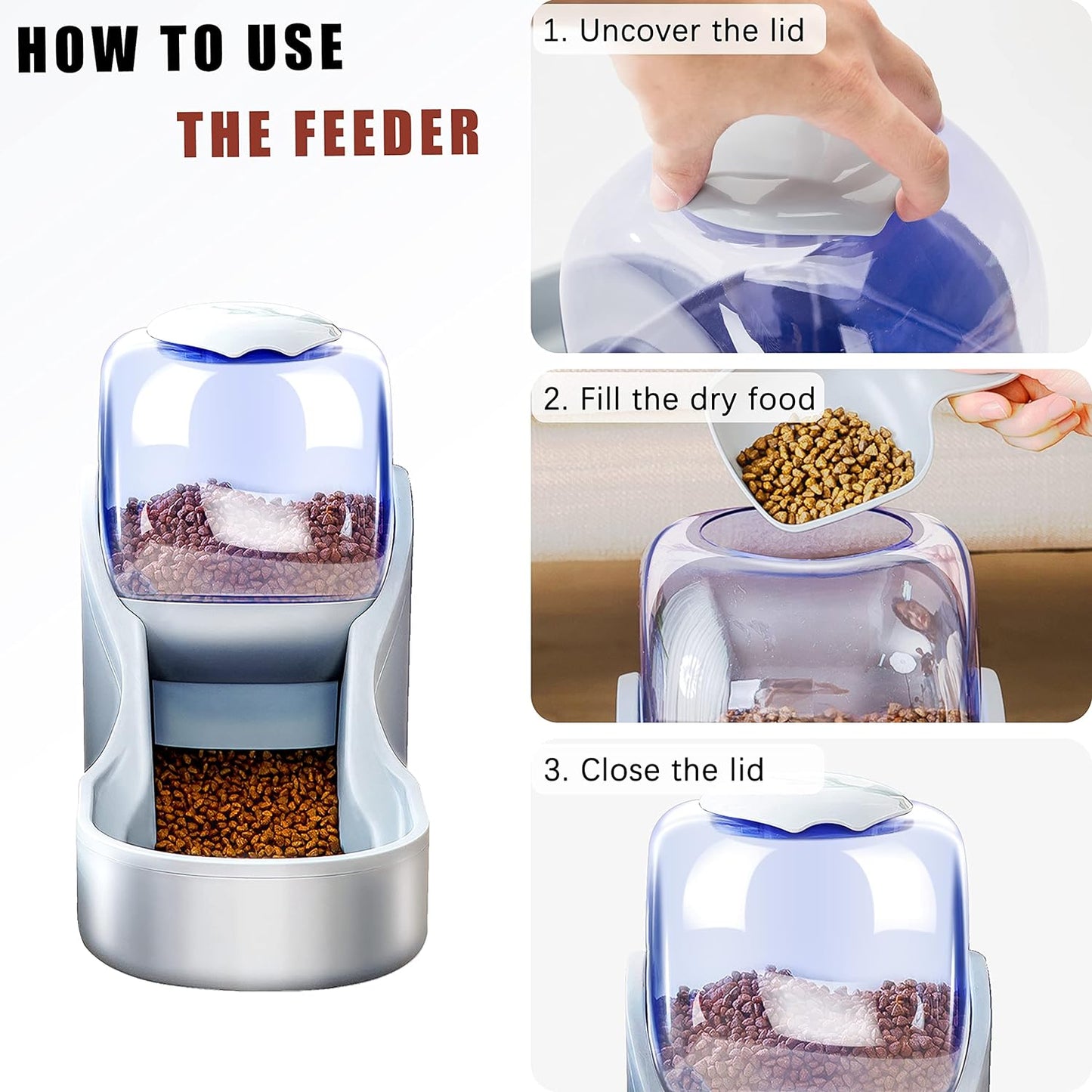 HOW TO USE
THE FEEDER

1. Uncover the lid

2. Fill the dry food

3. Close the lid