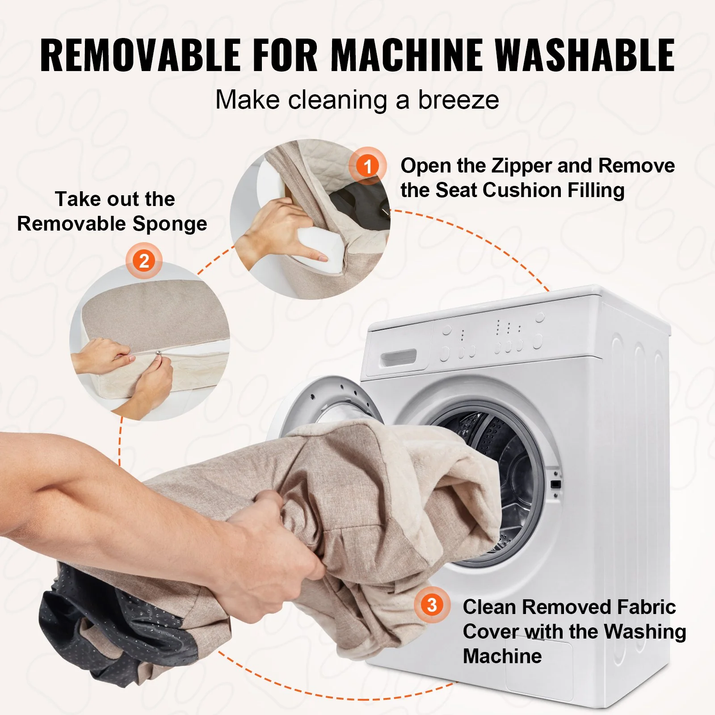 REMOVABLE FOR MACHINE WASHABLE
Make cleaning a breeze

1
Open the Zipper and Remove the Seat Cushion Filling

Take out the Removable Sponge
2

3
Clean Removed Fabric Cover with the Washing Machine